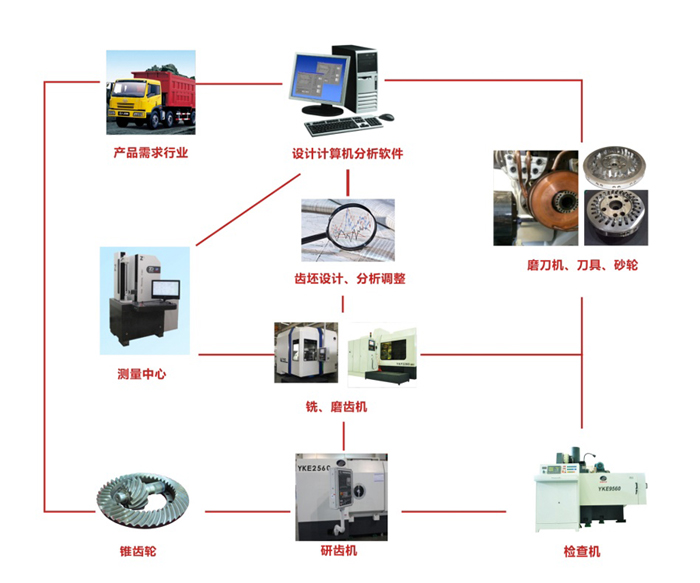 产品需求行业

设计计算机分析软件

磨刀机、刀具、砂轮

齿坯设计、分析调整

测量中心

铣、磨齿机

YKE2560

YKE9560

锥齿轮

研齿机

检查机