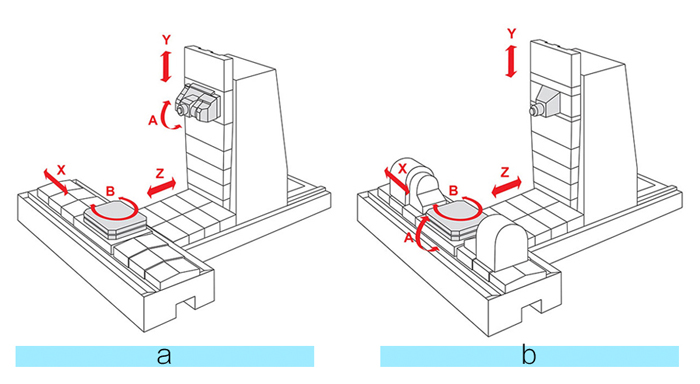 Y
A
X
B
Z
a

Y
X
B
Z
A
b