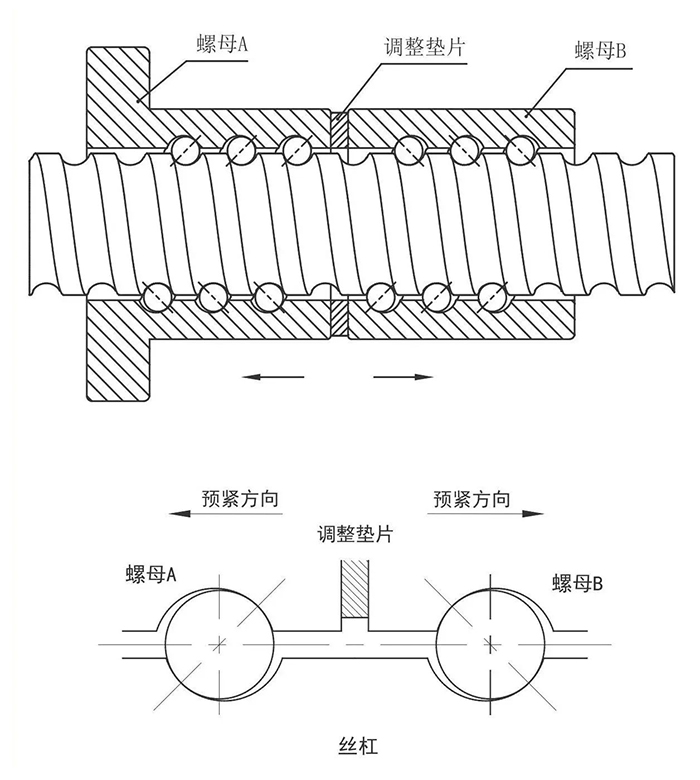 螺母A

调整垫片

螺母B

预紧方向

预紧方向

调整垫片

螺母A

螺母B

丝杠